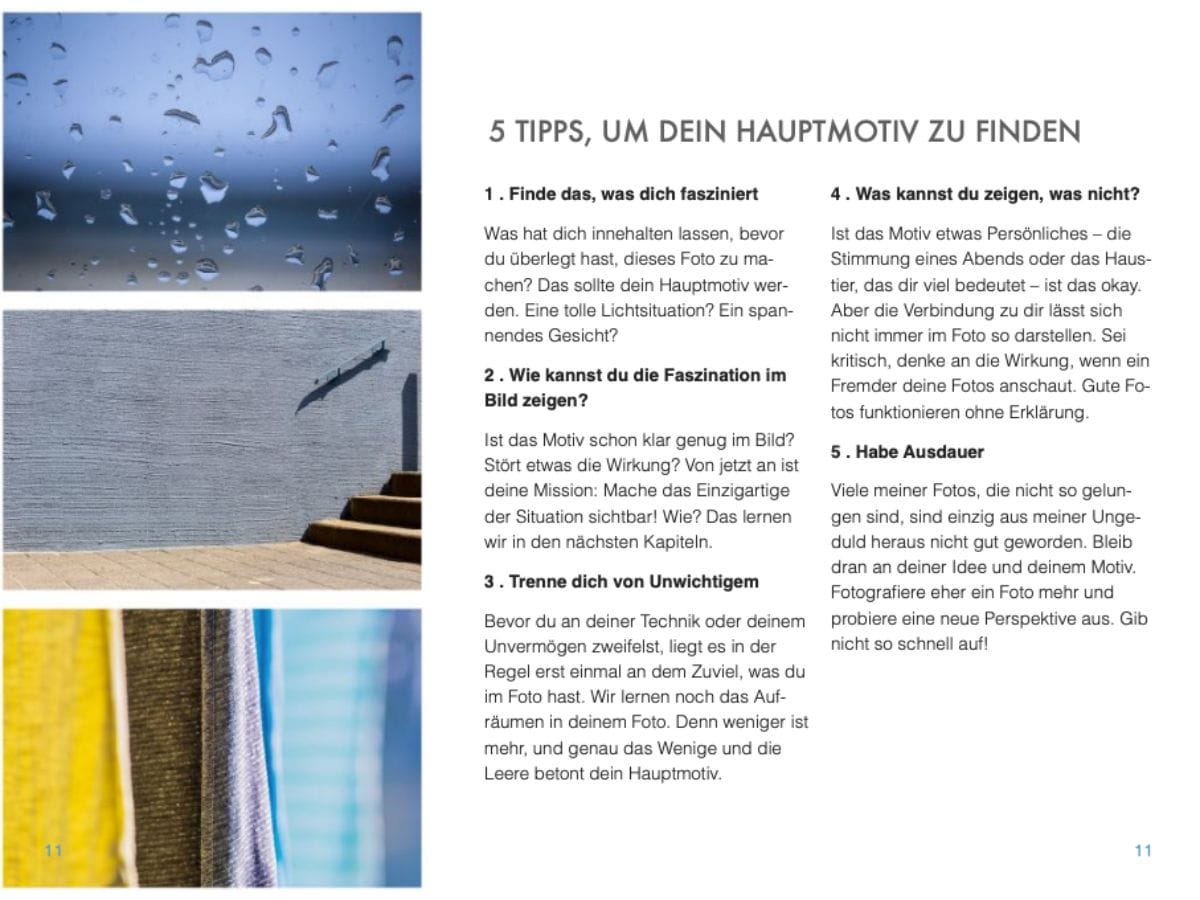 5 TIPPS, UM DEIN HAUPTMOTIV ZU FINDEN

1 . Finde das, was dich fasziniert

Was hat dich innehalten lassen, bevor du überlegt hast, dieses Foto zu machen? Das sollte dein Hauptmotiv werden. Eine tolle Lichtsituation? Ein spannendes Gesicht?

2 . Wie kannst du die Faszination im Bild zeigen?

Ist das Motiv schon klar genug im Bild? Stört etwas die Wirkung? Von jetzt an ist deine Mission: Mache das Einzigartige der Situation sichtbar! Wie? Das lernen wir in den nächsten Kapiteln.

3 . Trenne dich von Unwichtigem

Bevor du an deiner Technik oder deinem Unvermögen zweifelst, liegt es in der Regel erst einmal an dem Zuviel, was du im Foto hast. Wir lernen noch das Aufräumen in deinem Foto. Denn weniger ist mehr, und genau das Wenige und die Leere betont dein Hauptmotiv.

4 . Was kannst du zeigen, was nicht?

Ist das Motiv etwas Persönliches – die Stimmung eines Abends oder das Haustier, das dir viel bedeutet – ist das okay. Aber die Verbindung zu dir lässt sich nicht immer im Foto so darstellen. Sei kritisch, denke an die Wirkung, wenn ein Fremder deine Fotos anschaut. Gute Fotos funktionieren ohne Erklärung.

5 . Habe Ausdauer

Viele meiner Fotos, die nicht so gelungen sind, sind einzig aus meiner Ungeduld heraus nicht gut geworden. Bleib dran an deiner Idee und deinem Motiv. Fotografiere eher ein Foto mehr und probiere eine neue Perspektive aus. Gib nicht so schnell auf!

11

11